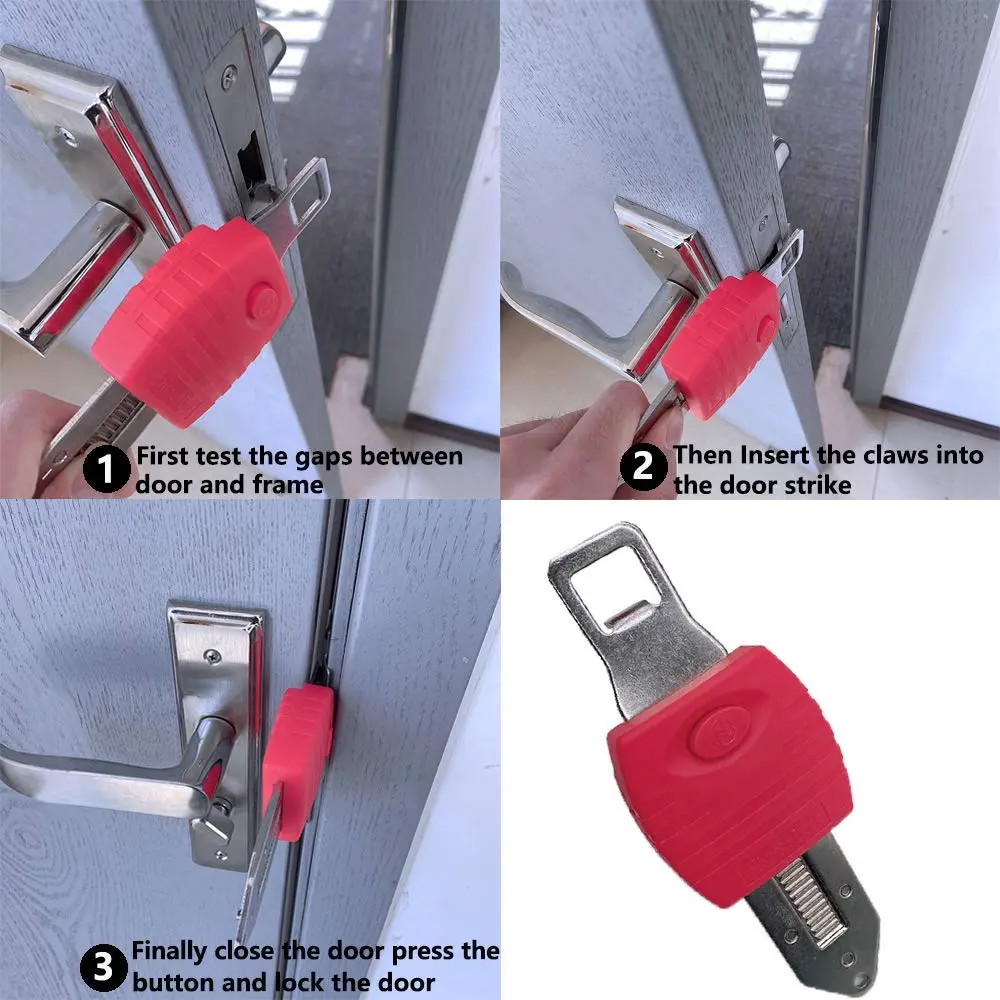 1 First test the gaps between door and frame

2 Then Insert the claws into the door strike

3 Finally close the door press the button and lock the door