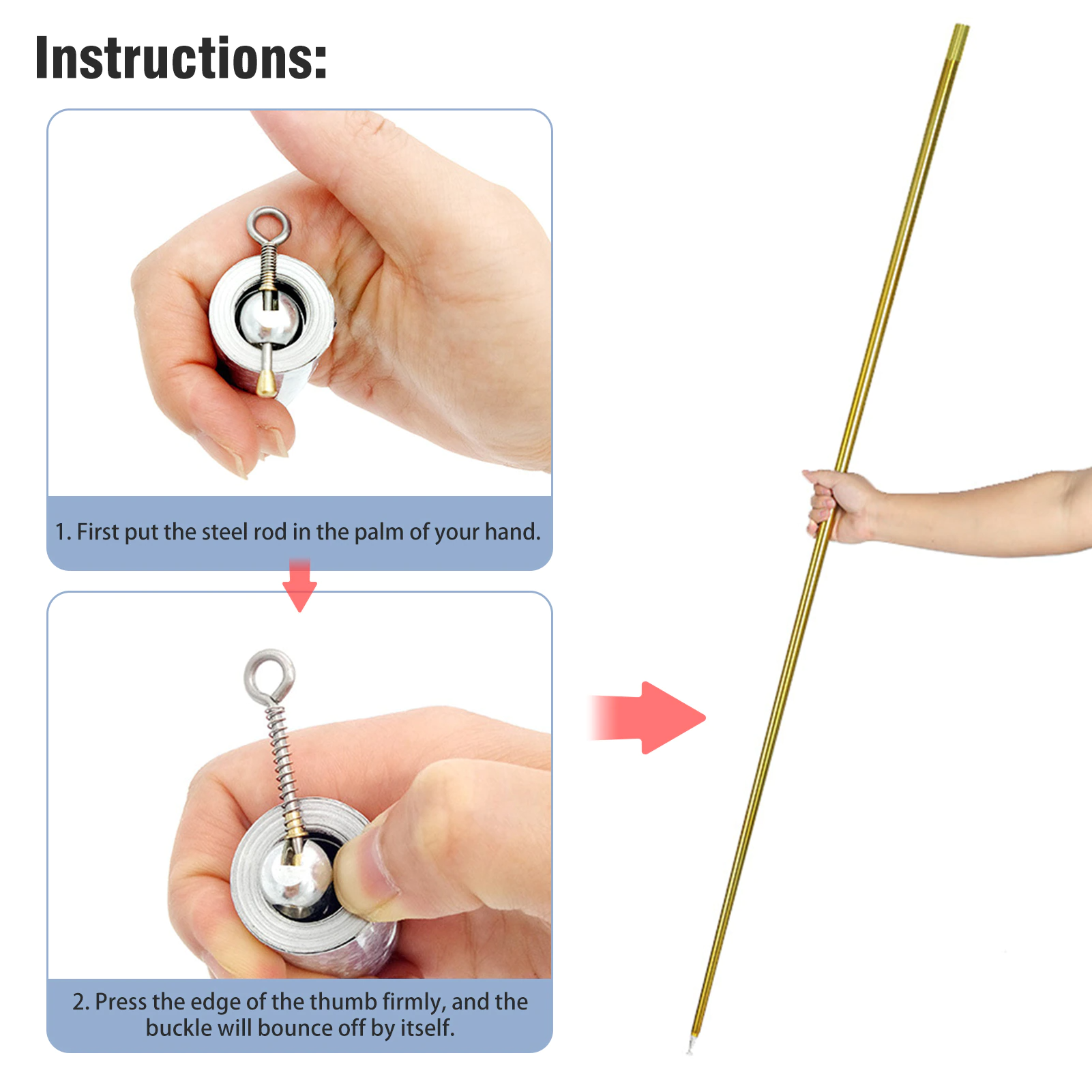 Instructions:

1. First put the steel rod in the palm of your hand.

2. Press the edge of the thumb firmly, and the buckle will bounce off by itself.